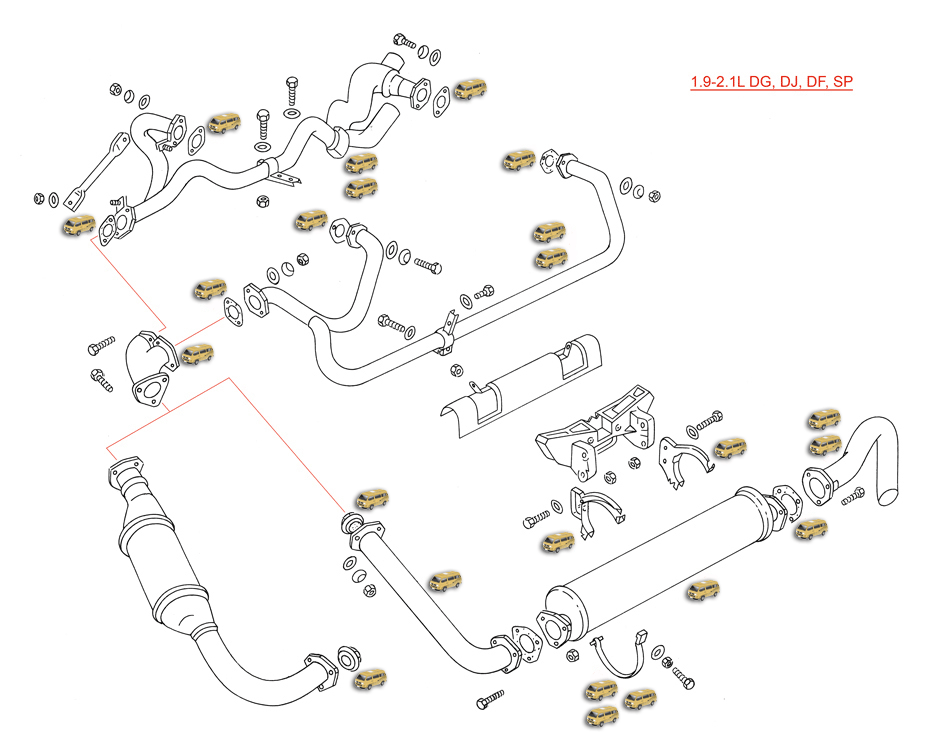 1.9-2.1L DG, DJ, DF, SP